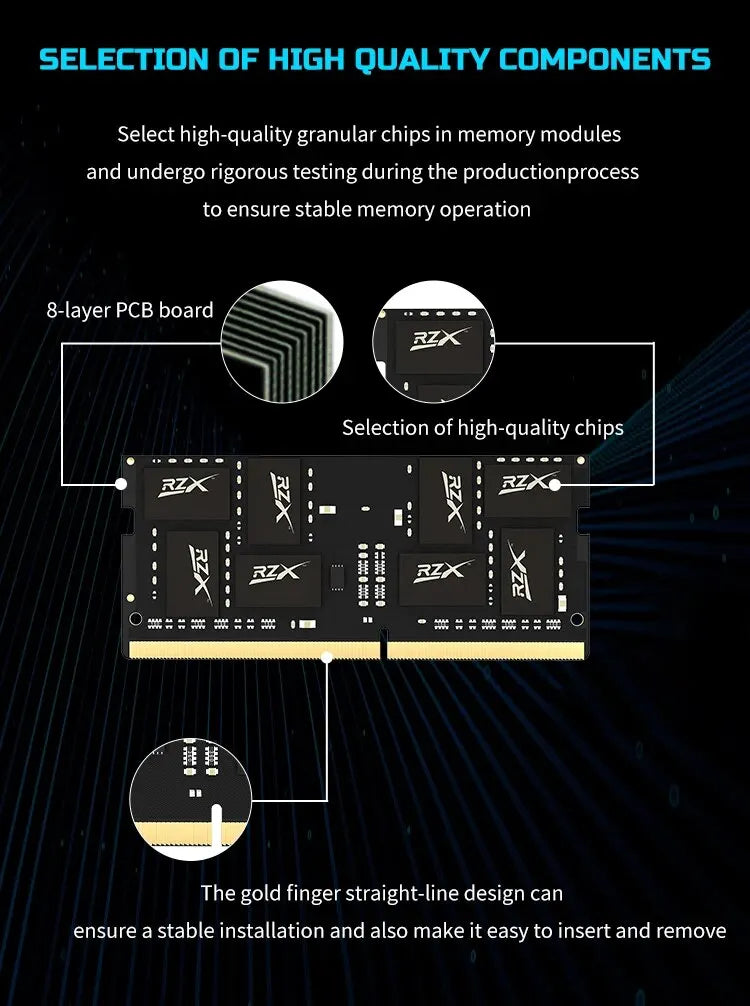 SELECTION OF HIGH QUALITY COMPONENTS

Select high-quality granular chips in memory modules and undergo rigorous testing during the productionprocess to ensure stable memory operation

8-layer PCB board

RZX

Selection of high-quality chips

RZX

RZX

RZX

RZX

RZX

RZX

RZX

RZX

The gold finger straight-line design can ensure a stable installation and also make it easy to insert and remove