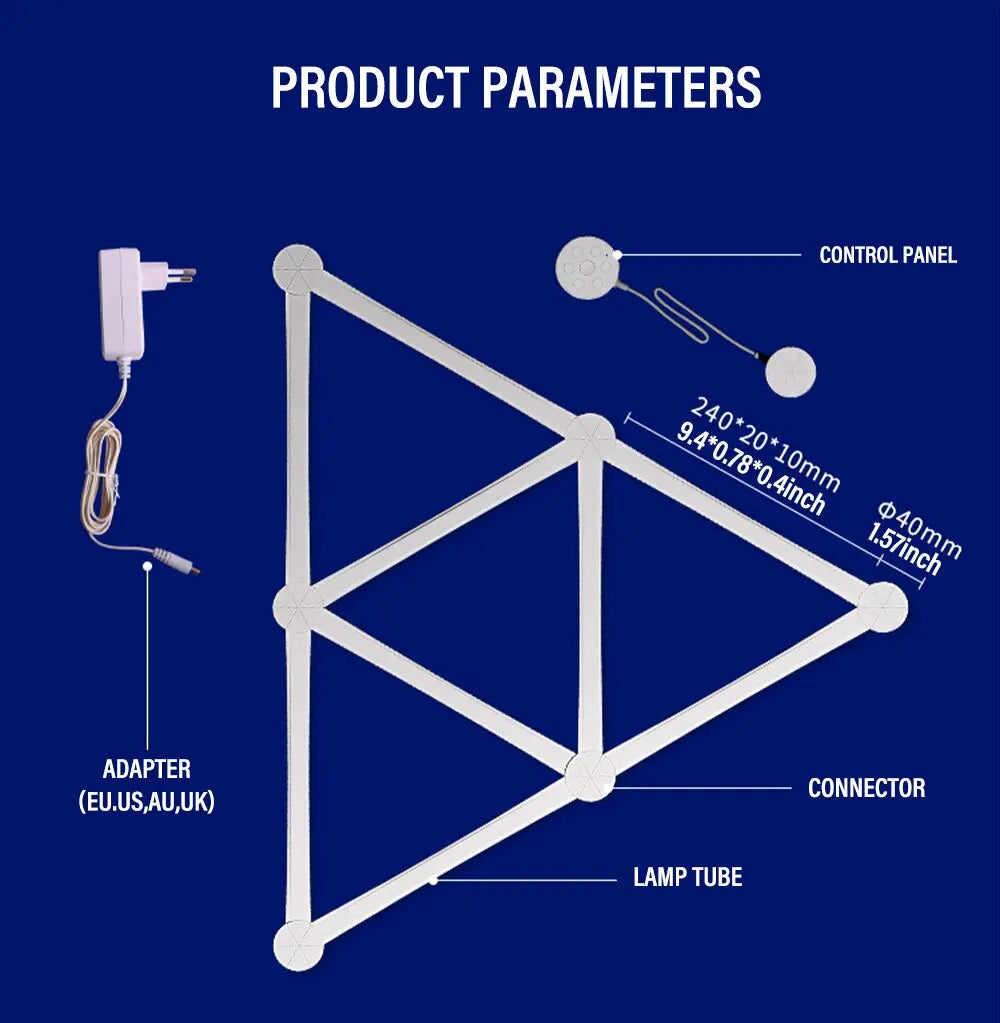 PRODUCT PARAMETERS

CONTROL PANEL

240*20*10mm
9.4*0.78*0.4inch

Φ40mm
1.57inch

ADAPTER
(EU.US,AU,UK)

CONNECTOR

LAMP TUBE