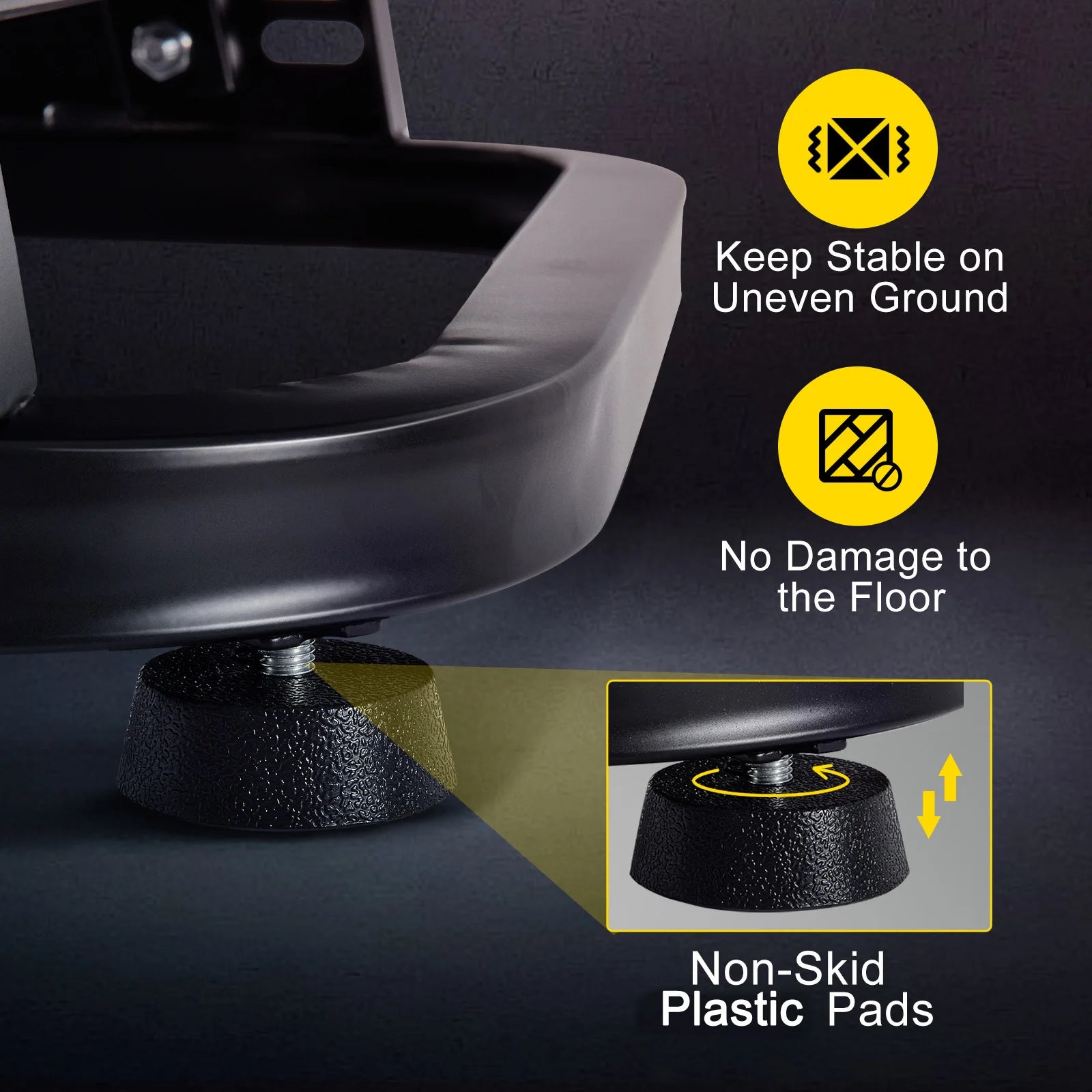 Keep Stable on Uneven Ground

No Damage to the Floor

Non-Skid Plastic Pads