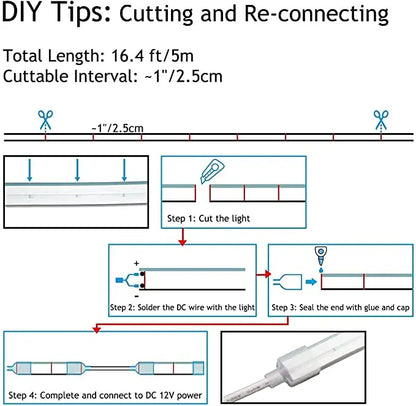 DIY Tips: Cutting and Re-connecting

Total Length: 16.4 ft/5m
Cuttable Interval: ~1"/2.5cm

~1"/2.5cm

Step 1: Cut the light

+
-
Step 2: Solder the DC wire with the light

Step 3: Seal the end with glue and cap

Step 4: Complete and connect to DC 12V power